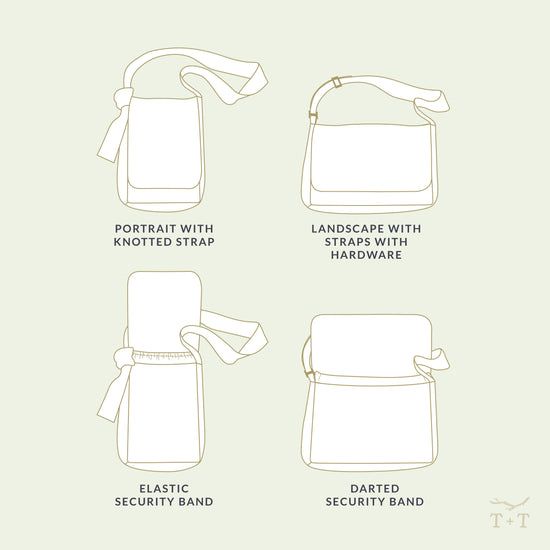 PORTRAIT WITH KNOTTED STRAP

LANDSCAPE WITH STRAPS WITH HARDWARE

ELASTIC SECURITY BAND

DARTED SECURITY BAND

T+T