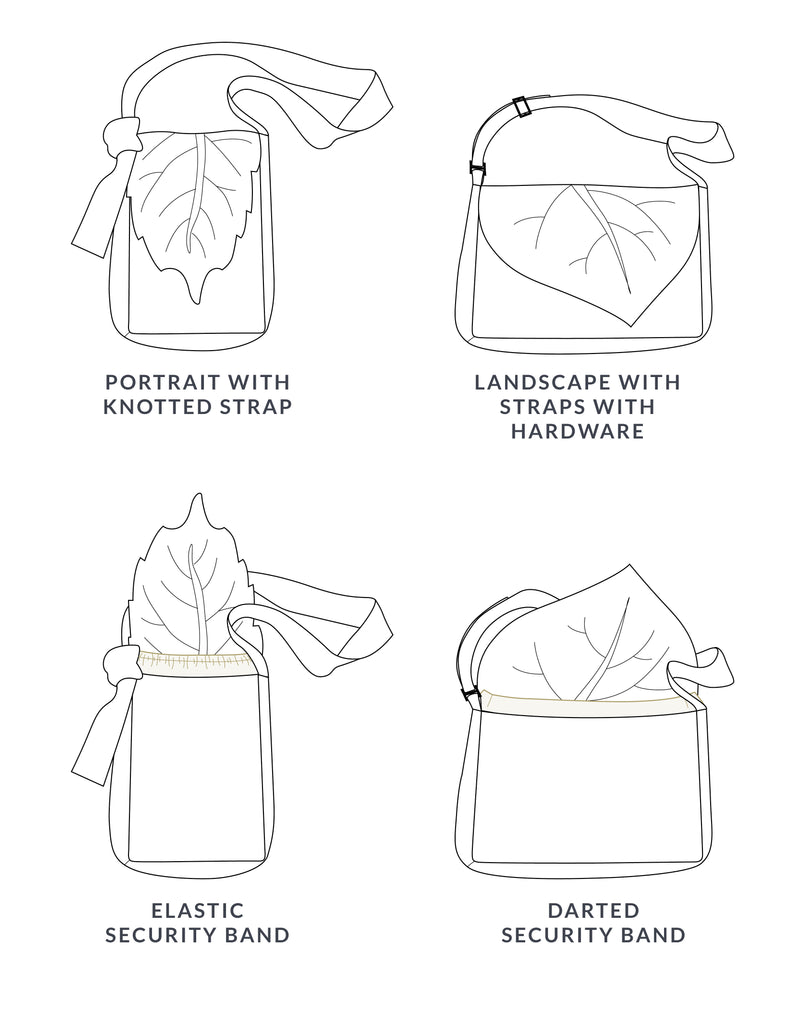 PORTRAIT WITH KNOTTED STRAP

LANDSCAPE WITH STRAPS WITH HARDWARE

ELASTIC SECURITY BAND

DARTED SECURITY BAND