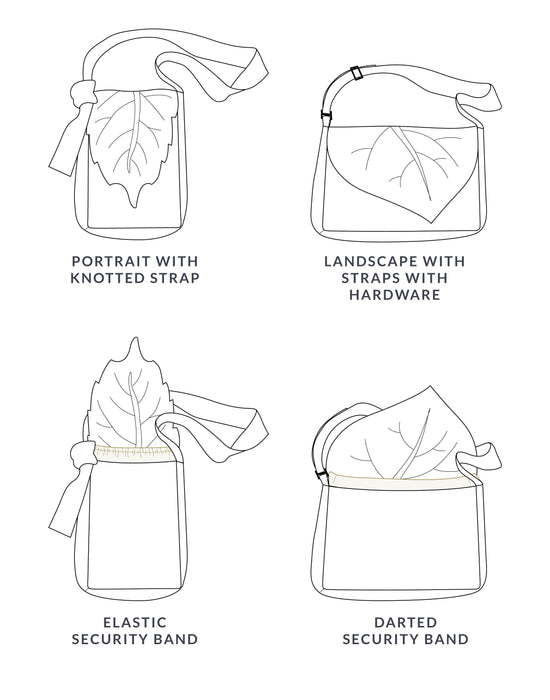 PORTRAIT WITH KNOTTED STRAP

LANDSCAPE WITH STRAPS WITH HARDWARE

ELASTIC SECURITY BAND

DARTED SECURITY BAND