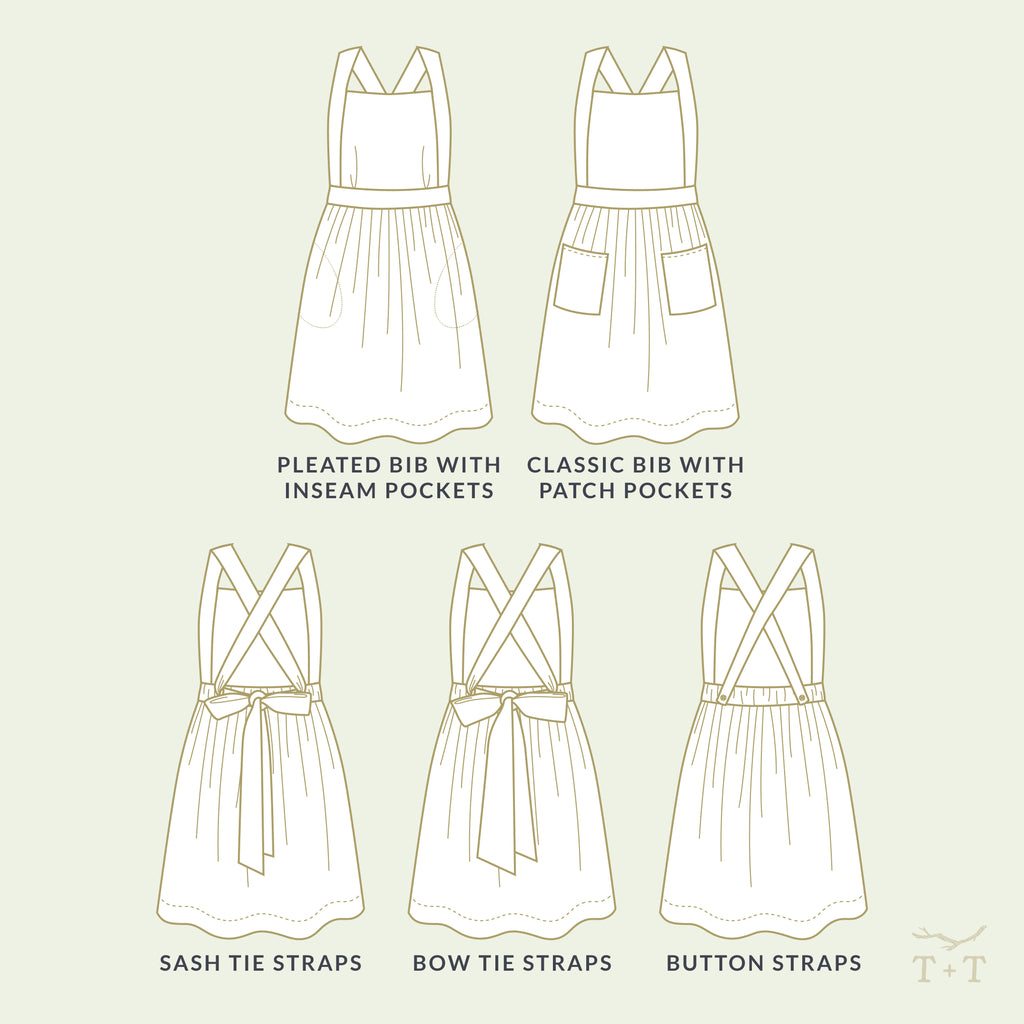 PLEATED BIB WITH INSEAM POCKETS

CLASSIC BIB WITH PATCH POCKETS

SASH TIE STRAPS

BOW TIE STRAPS

BUTTON STRAPS

T + T